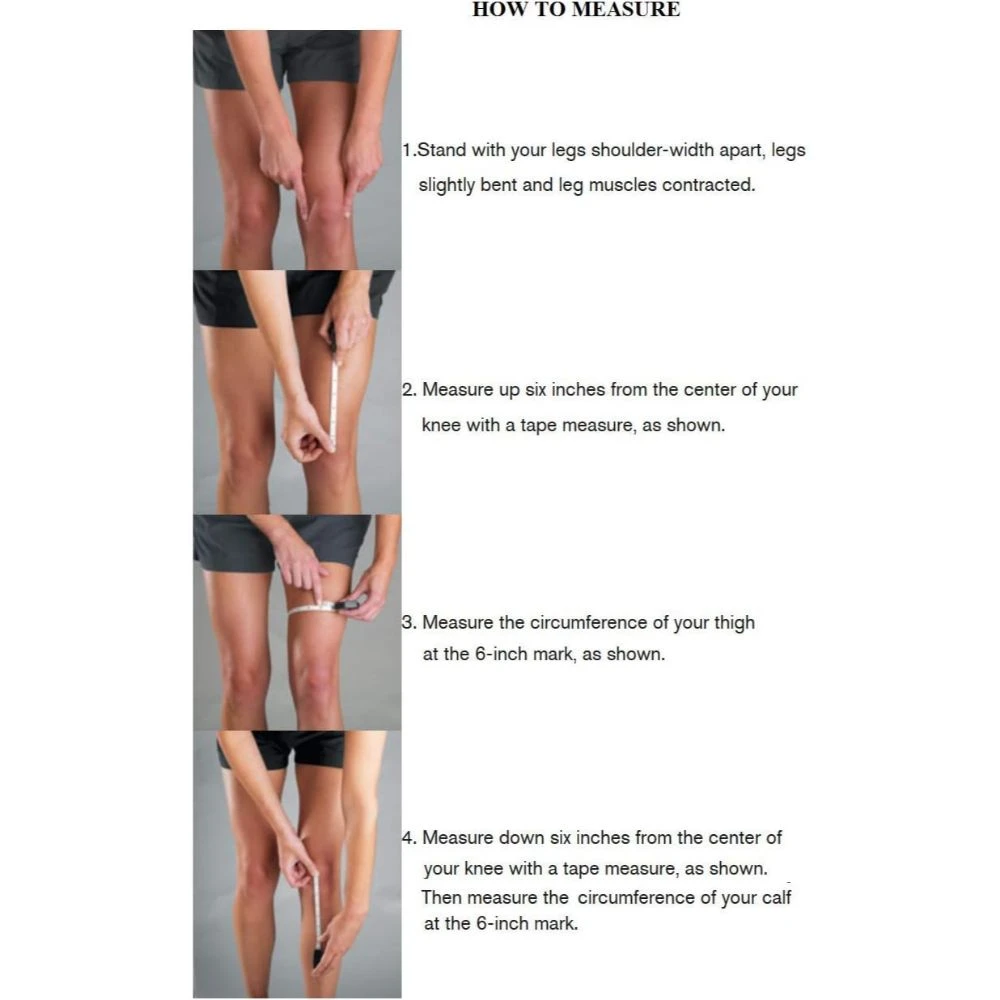 HOW TO MEASURE

1.Stand with your legs shoulder-width apart, legs slightly bent and leg muscles contracted.

2. Measure up six inches from the center of your knee with a tape measure, as shown.

3. Measure the circumference of your thigh at the 6-inch mark, as shown.

4. Measure down six inches from the center of your knee with a tape measure, as shown. Then measure the circumference of your calf at the 6-inch mark.